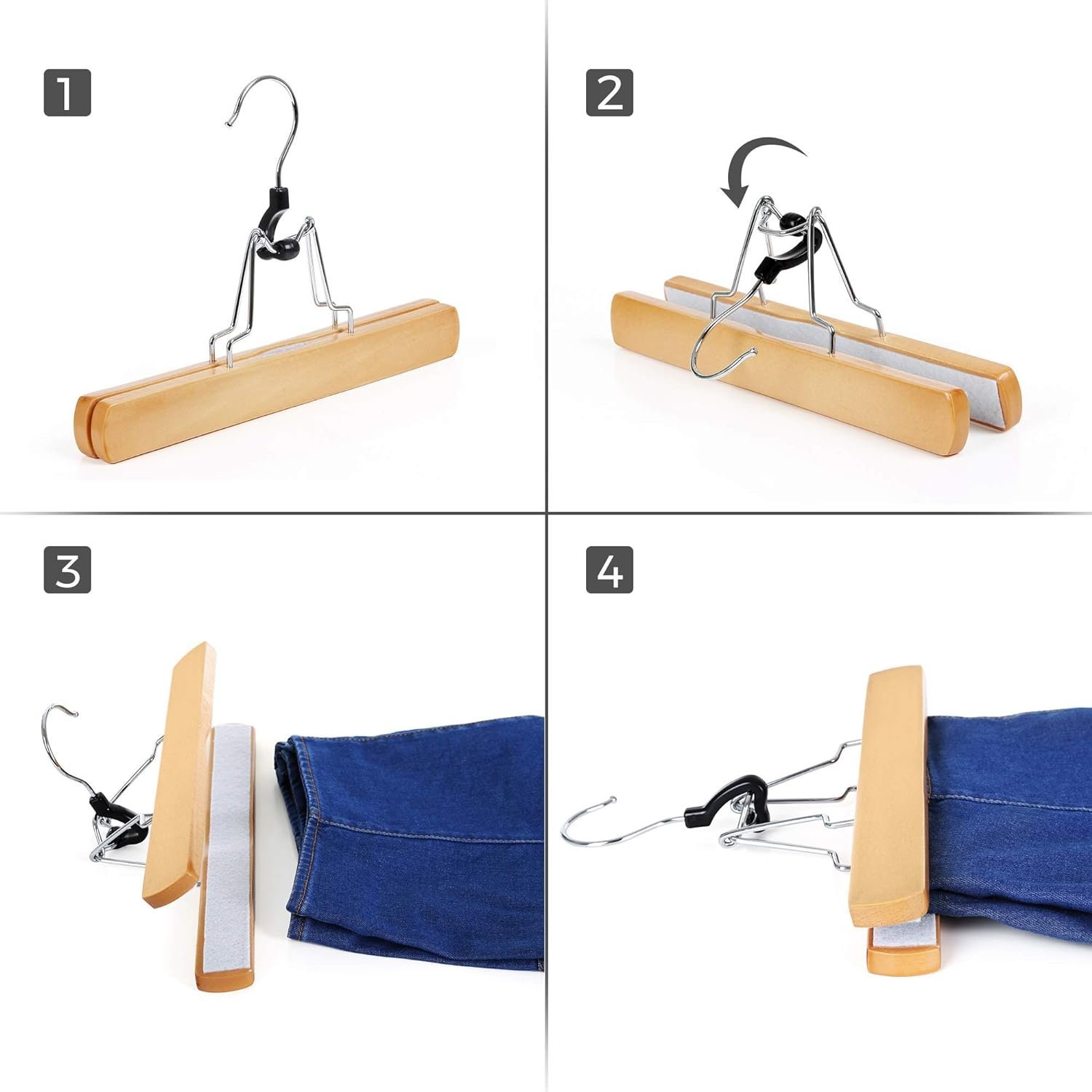 1

2

3

4