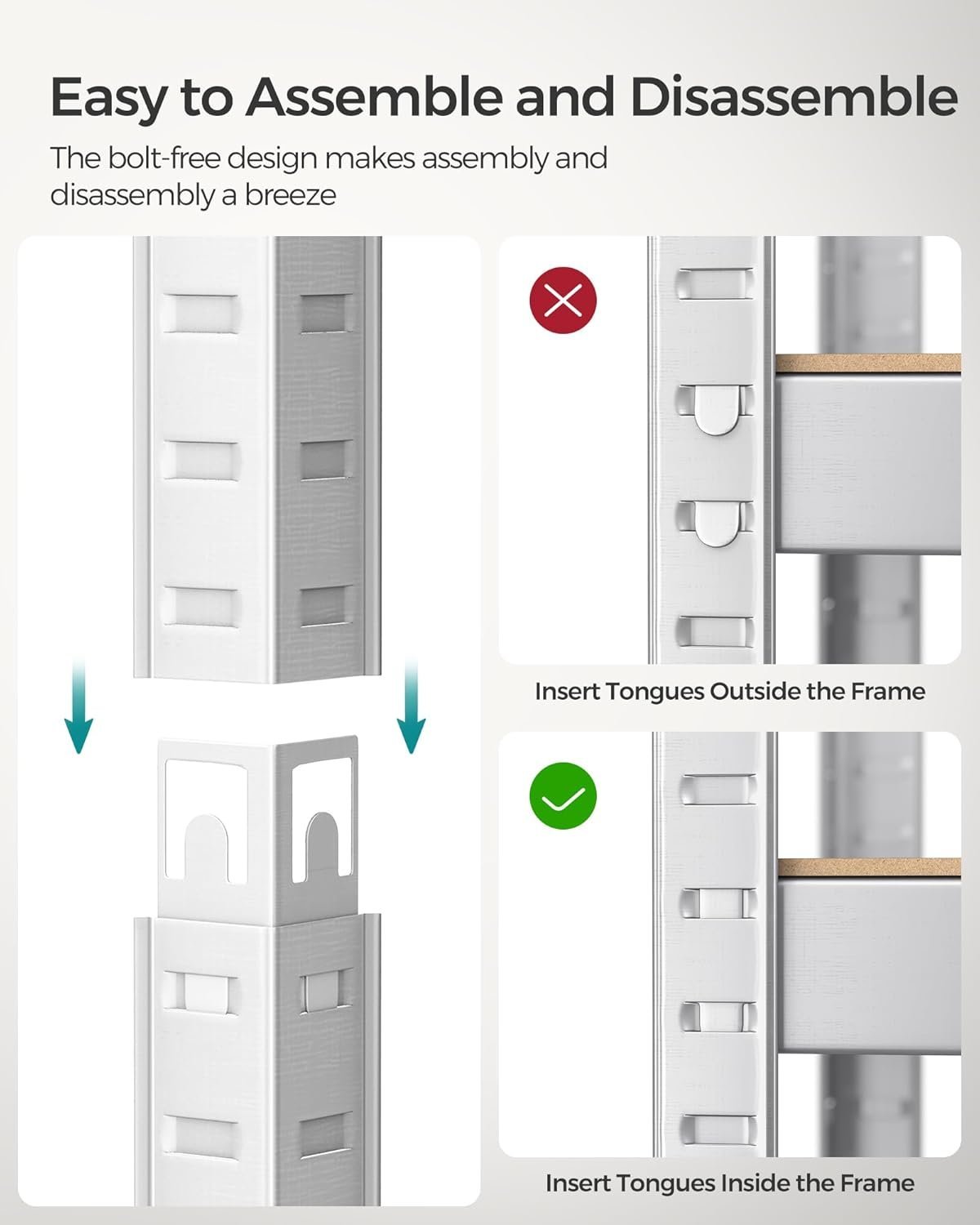 Easy to Assemble and Disassemble

The bolt-free design makes assembly and disassembly a breeze

Insert Tongues Outside the Frame

Insert Tongues Inside the Frame