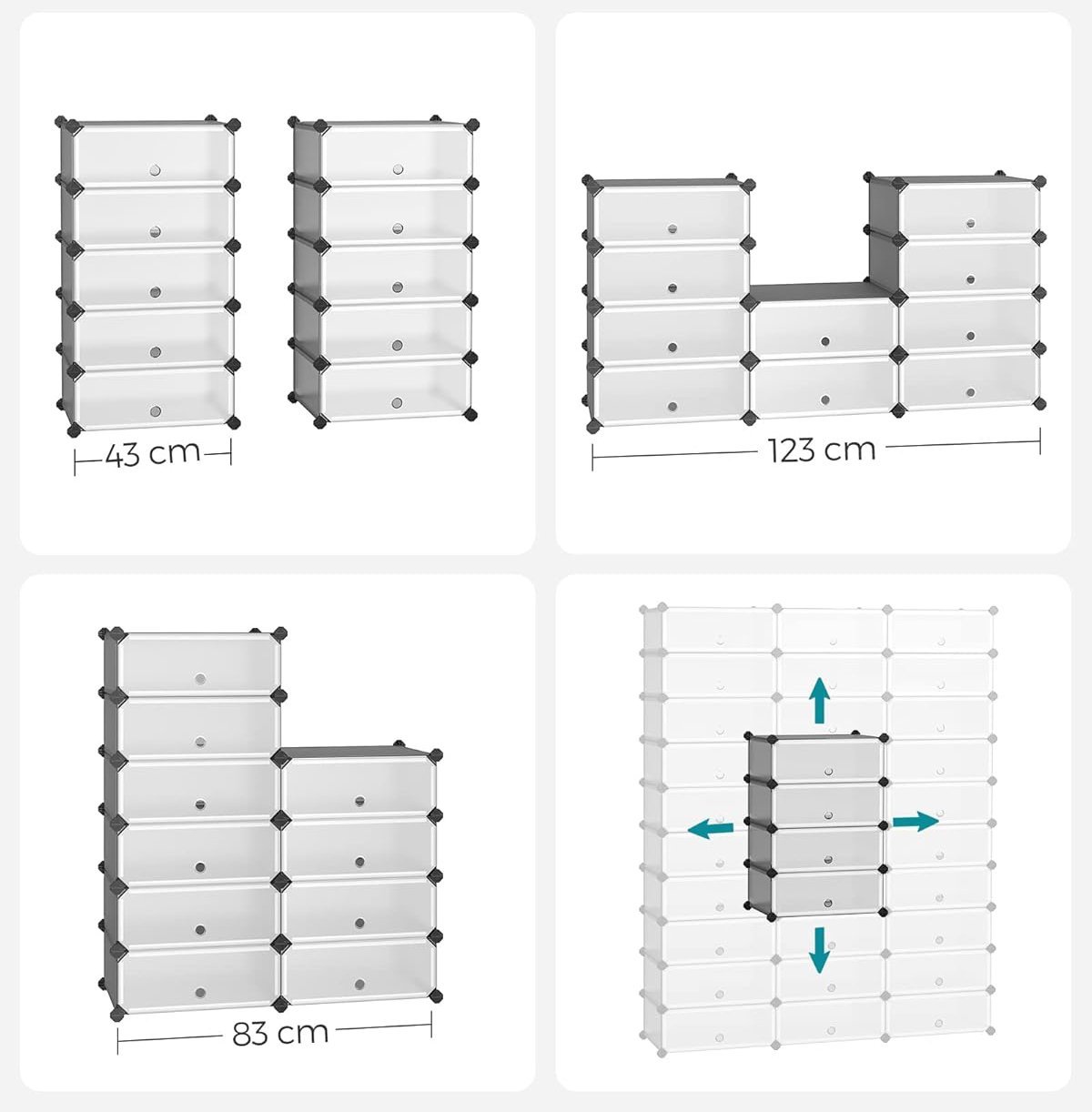 43 cm

123 cm

83 cm