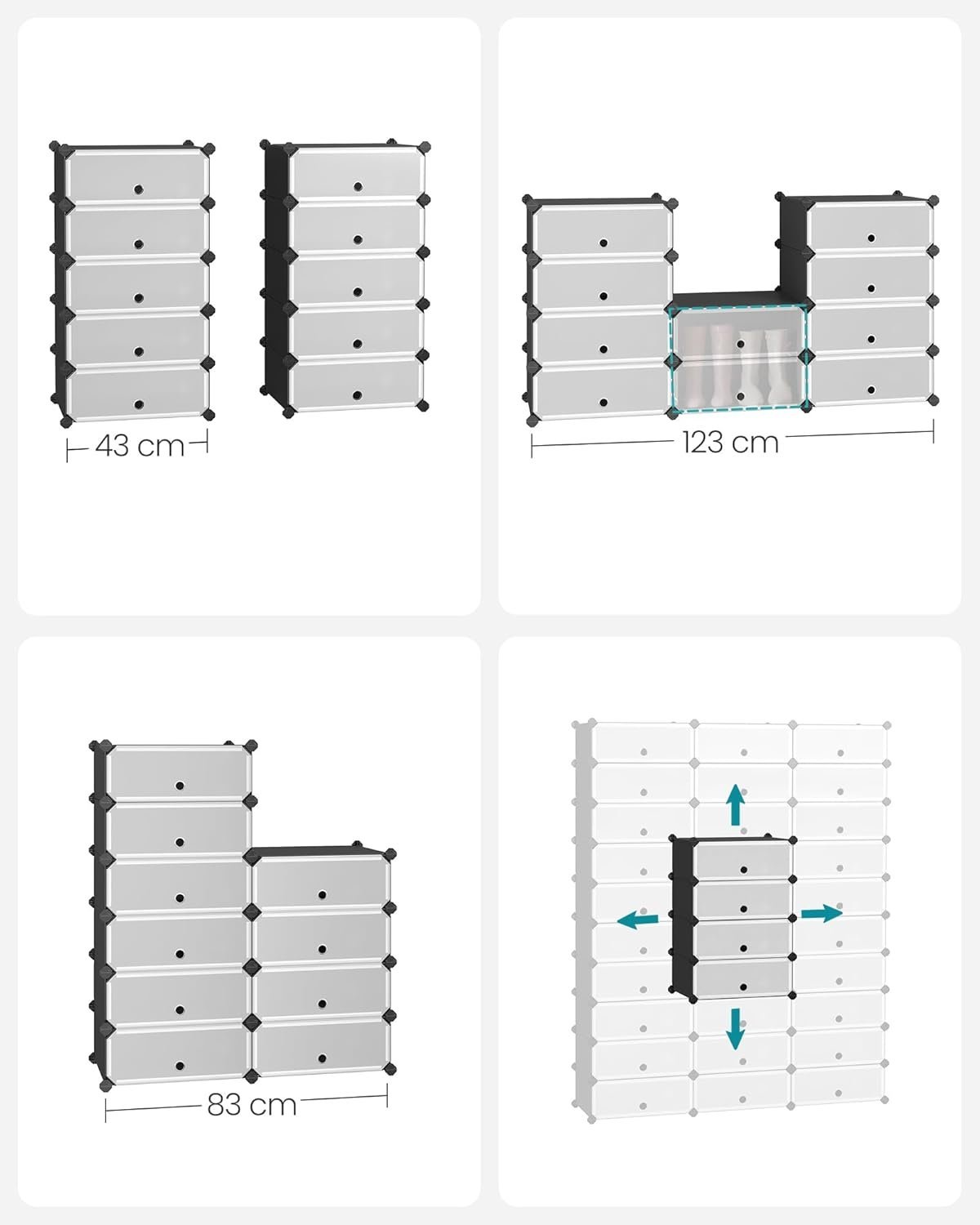 43 cm

123 cm

83 cm