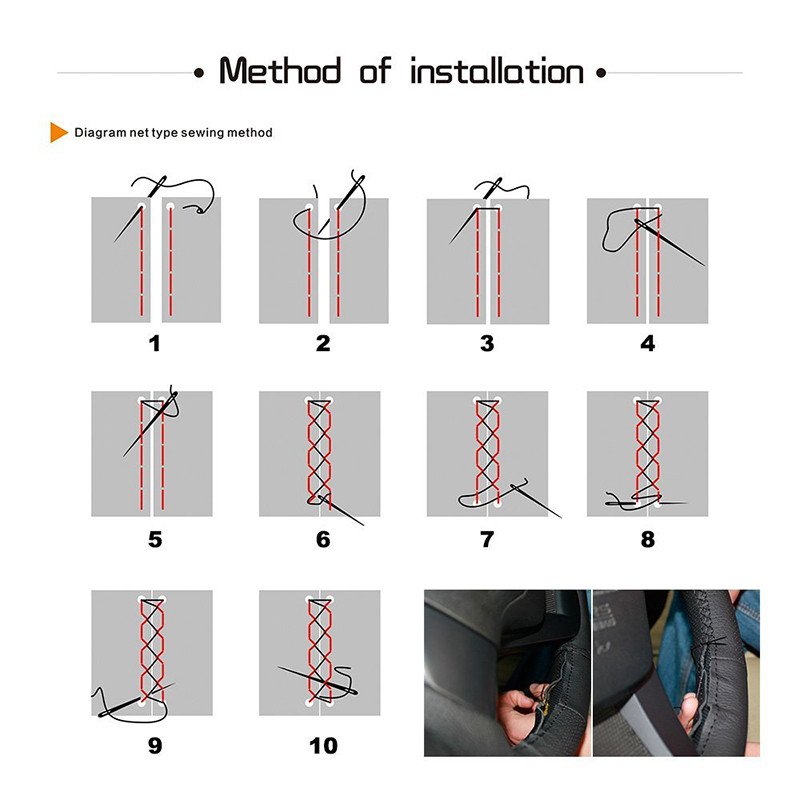 • Method of installation •

Diagram net type sewing method

1

2

3

4

5

6

7

8

9

10