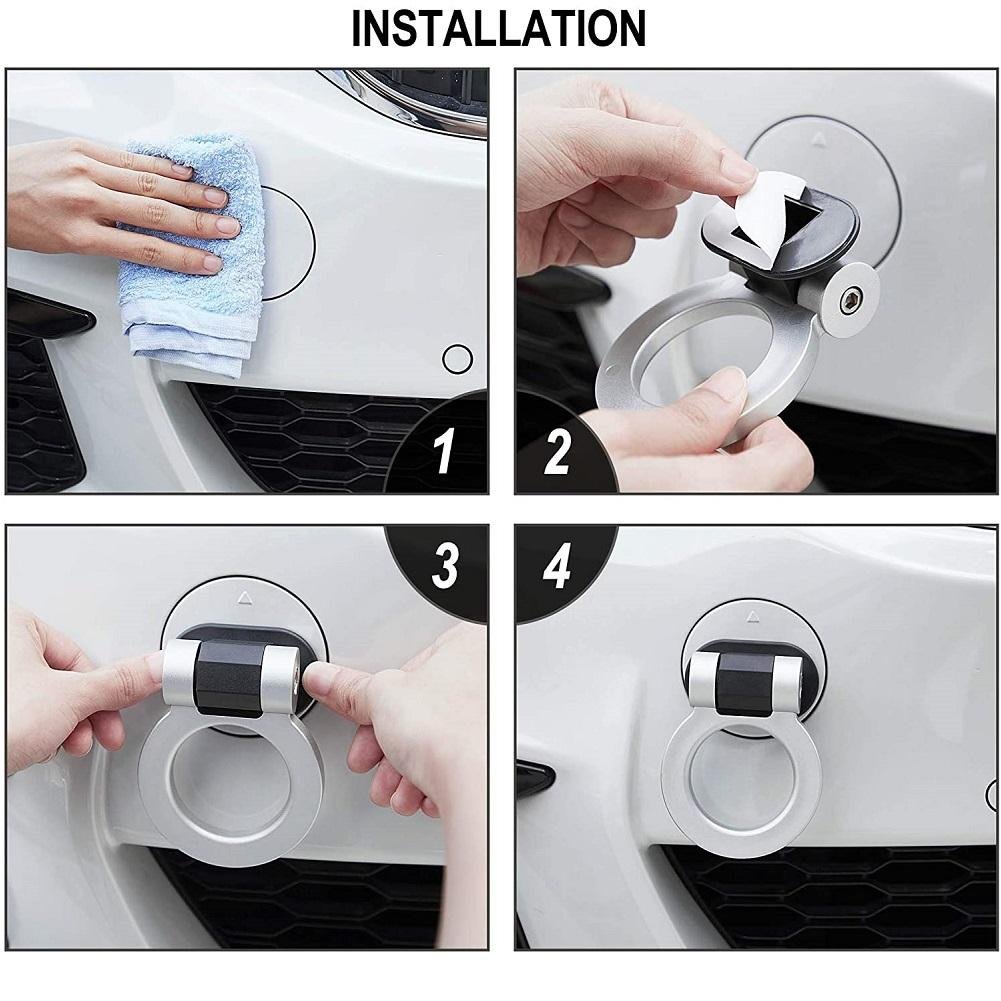 INSTALLATION

1

2

3

4